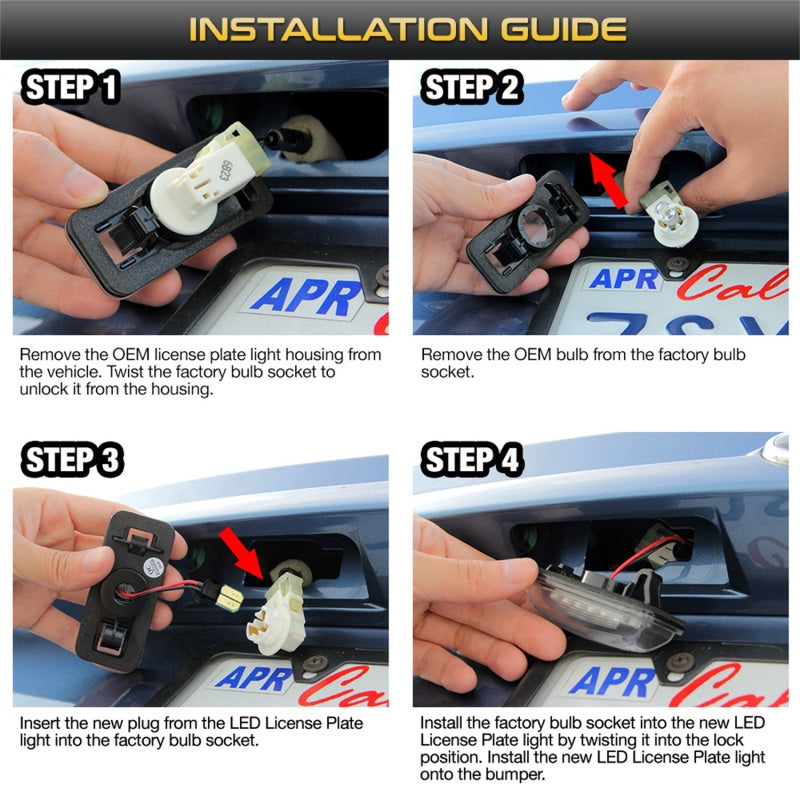 INSTALLATION GUIDE

STEP 1

6B23

APR

Remove the OEM license plate light housing from the vehicle. Twist the factory bulb socket to unlock it from the housing.

STEP 2

APR

Cal

Remove the OEM bulb from the factory bulb socket.

STEP 3

APR

Ca

Insert the new plug from the LED License Plate light into the factory bulb socket.

STEP 4

APR

Ca

Install the factory bulb socket into the new LED License Plate light by twisting it into the lock position. Install the new LED License Plate light onto the bumper.